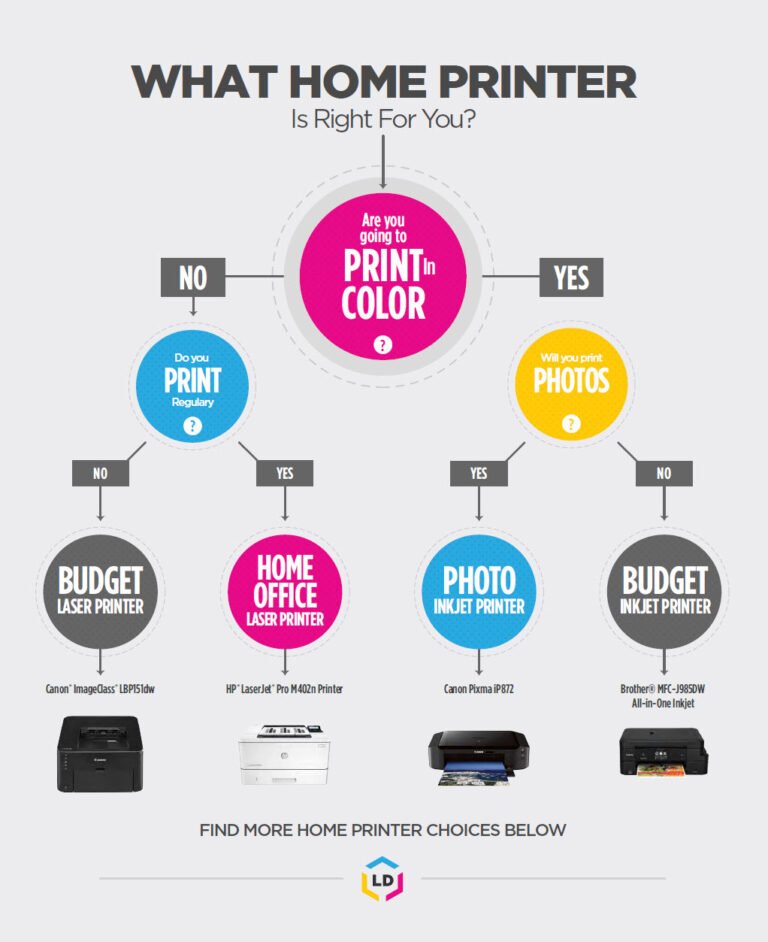 WHAT HOME PRINTER
Is Right For You?

Are you going to PRINT In COLOR ?

NO

YES

Do you PRINT Regulary ?

Will you print PHOTOS ?

NO

YES

YES

NO

BUDGET LASER PRINTER

HOME OFFICE LASER PRINTER

PHOTO INKJET PRINTER

BUDGET INKJET PRINTER

Canon® ImageClass® LBP151dw

HP® LaserJet® Pro M402n Printer

Canon Pixma iP872

Brother® MFC-J985DW All-in-One Inkjet

FIND MORE HOME PRINTER CHOICES BELOW

LD